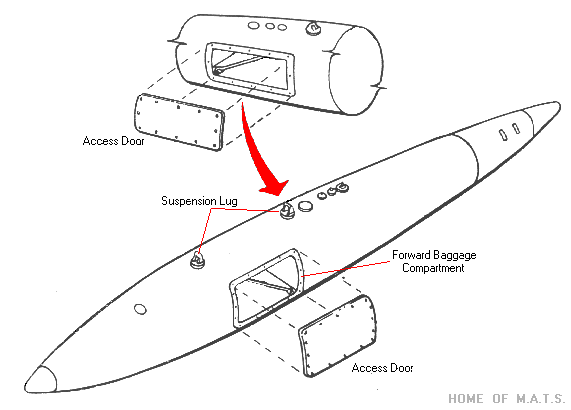 Access Door

Suspension Lug

Forward Baggage Compartment

Access Door

HOME OF M.A.T.S.