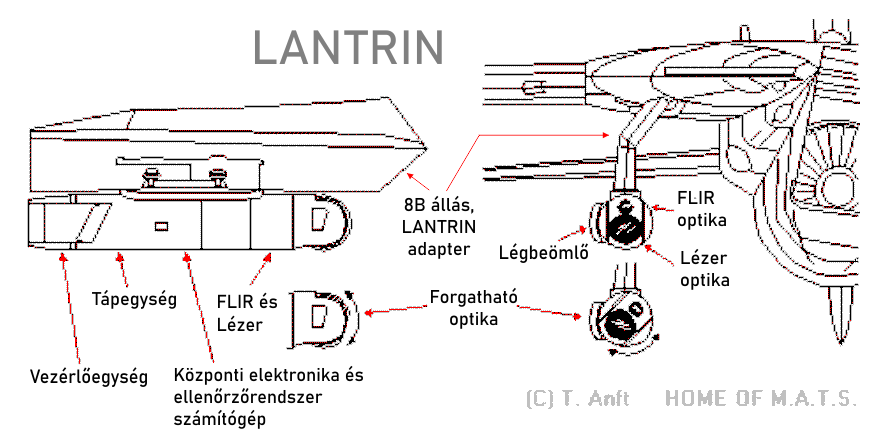 LANTRIN

8B állás, LANTRIN adapter

FLIR optika

Légbeömlő

Lézer optika

Tápegység

FLIR és Lézer

Forgatható optika

Vezérlőegység

Központi elektronika és ellenőrzőrendszer számítógép

(C) T. Anft HOME OF M.A.T.S.