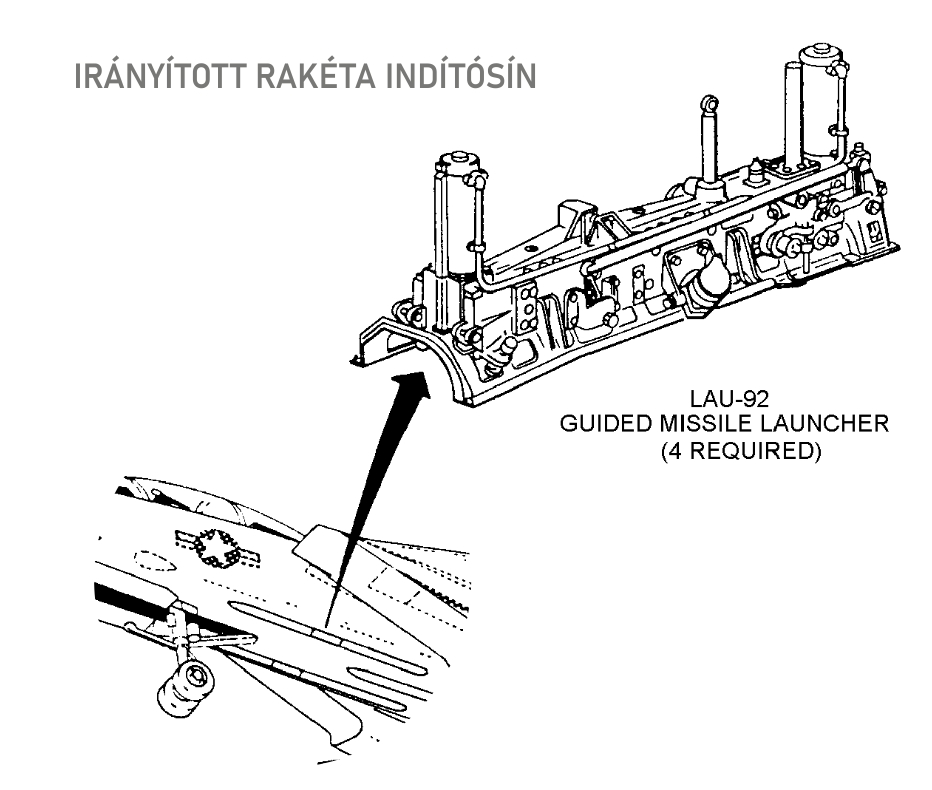 IRÁNYÍTOTT RAKÉTA INDÍTÓSÍN

LAU-92
GUIDED MISSILE LAUNCHER
(4 REQUIRED)