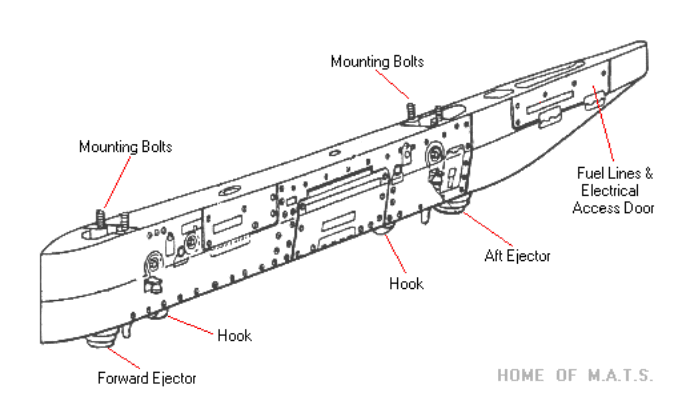 Mounting Bolts

Mounting Bolts

Fuel Lines & Electrical Access Door

Aft Ejector

Hook

Hook

Forward Ejector

HOME OF M.A.T.S.