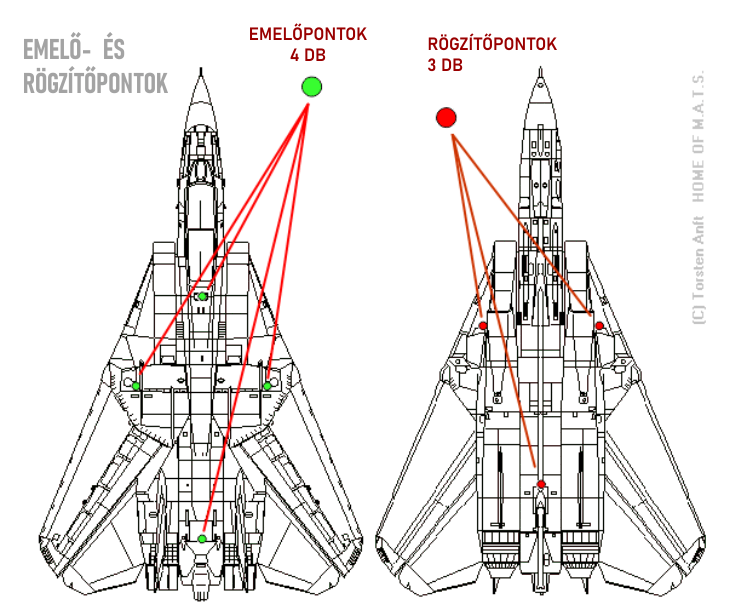 EMELŐ- ÉS RÖGZÍTŐPONTOK

EMELŐPONTOK
4 DB

RÖGZÍTŐPONTOK
3 DB

(C) Torsten Anft HOME OF M.A.T.S.