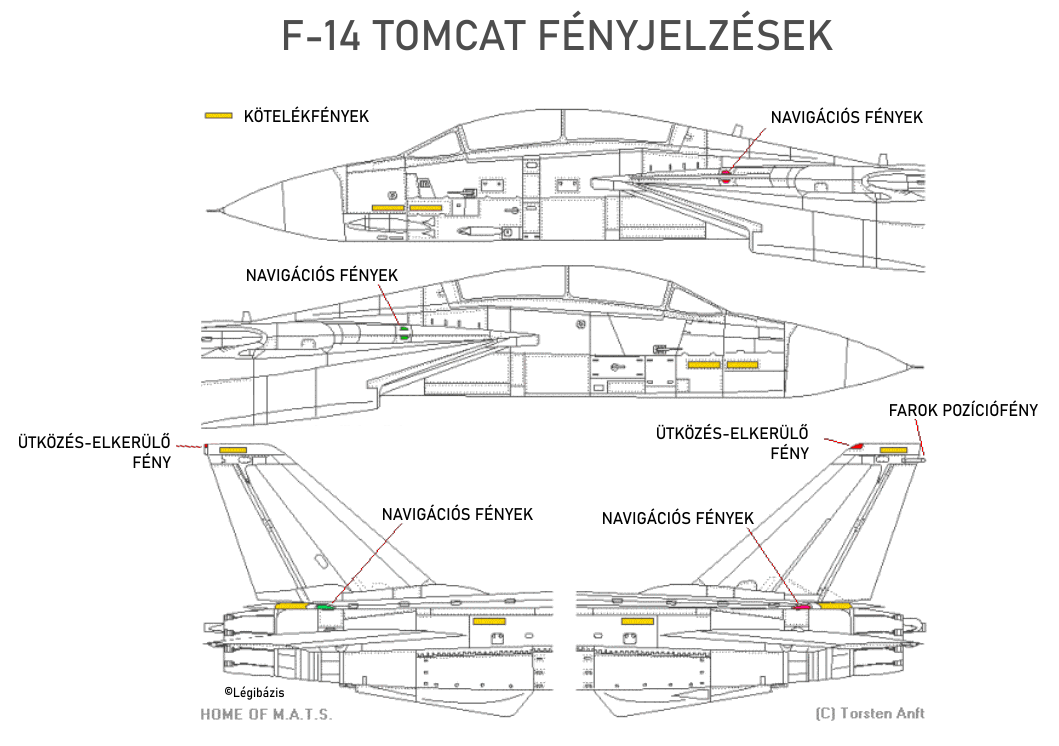 F-14 TOMCAT FÉNYJELZÉSEK

KÖTELÉKFÉNYEK

NAVIGÁCIÓS FÉNYEK

NAVIGÁCIÓS FÉNYEK

ÜTKÖZÉS-ELKERÜLŐ FÉNY

ÜTKÖZÉS-ELKERÜLŐ FÉNY

FAROK POZÍCIÓFÉNY

NAVIGÁCIÓS FÉNYEK

NAVIGÁCIÓS FÉNYEK

©Légibázis

HOME OF M.A.T.S.

(C) Torsten Anft