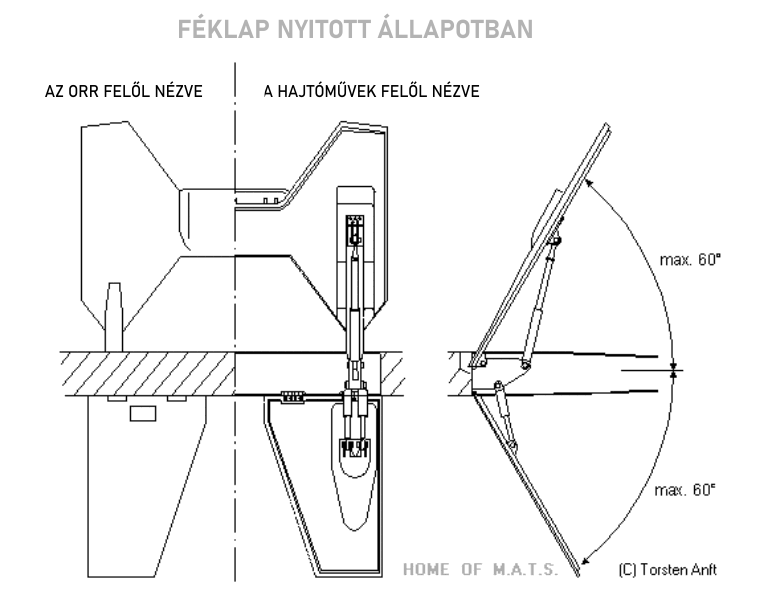 FÉKLAP NYITOTT ÁLLAPOTBAN

AZ ORR FELŐL NÉZVE

A HAJTÓMŰVEK FELŐL NÉZVE

max. 60°

max. 60°

HOME OF M.A.T.S.

(C) Torsten Anft